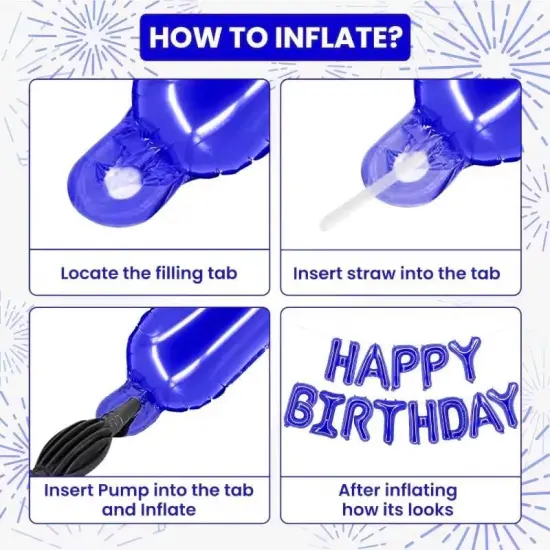 HOW TO INFLATE?

Locate the filling tab

Insert straw into the tab

Insert Pump into the tab and Inflate

HAPPY BIRTHDAY

After inflating how its looks