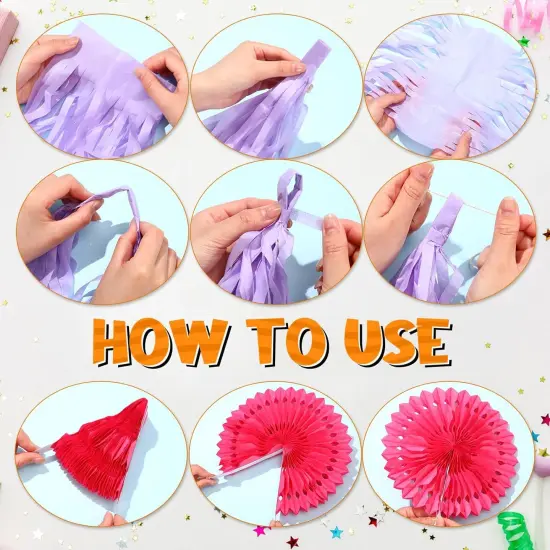 HOW TO USE