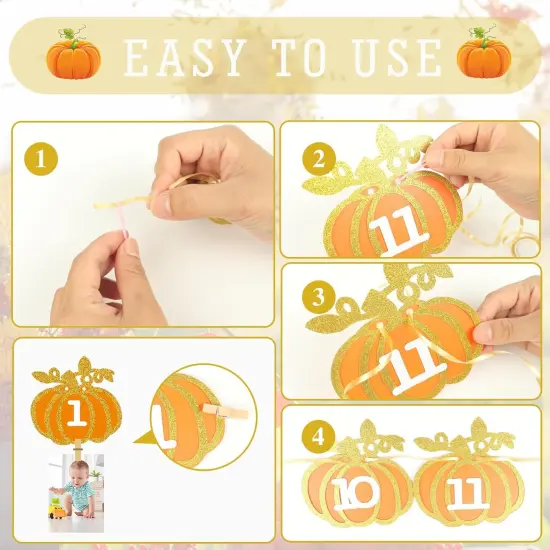 EASY TO USE

1

2

11

3

11

1

4

10

11