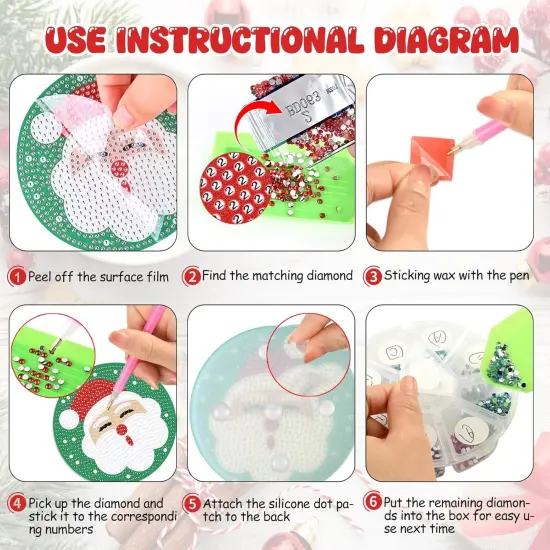 USE INSTRUCTIONAL DIAGRAM

BD093
S

1 Peel off the surface film

2 Find the matching diamond

3 Sticking wax with the pen

4 Pick up the diamond and stick it to the correspondi ng numbers

5 Attach the silicone dot patch to the back

6 Put the remaining diamonds into the box for easy use next time