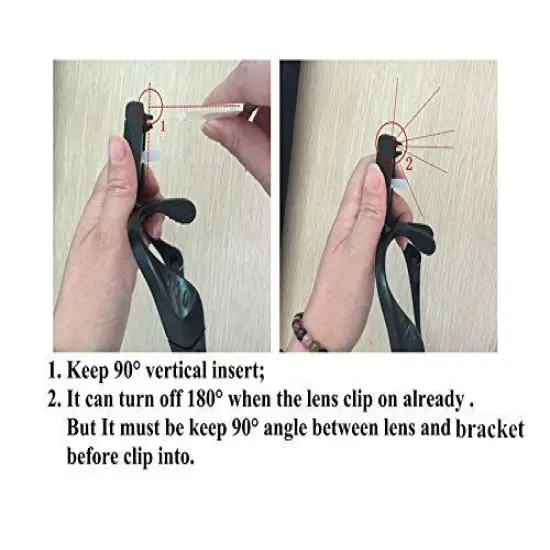 1

2

1. Keep 90° vertical insert;
2. It can turn off 180° when the lens clip on already .
But It must be keep 90° angle between lens and bracket before clip into.