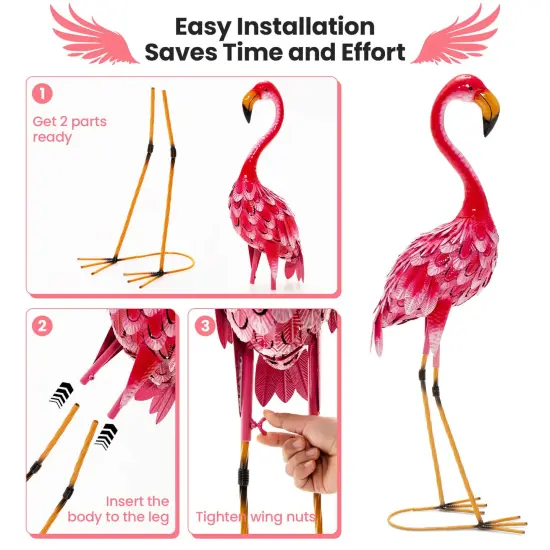 Easy Installation
Saves Time and Effort

1
Get 2 parts ready

2
Insert the body to the leg

3
Tighten wing nuts