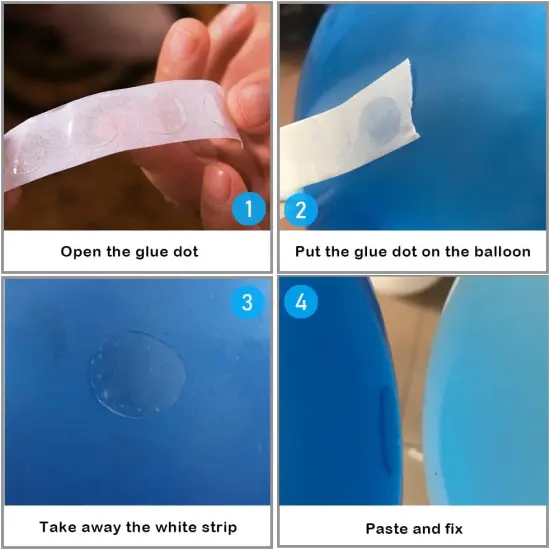 1
Open the glue dot

2
Put the glue dot on the balloon

3
Take away the white strip

4
Paste and fix