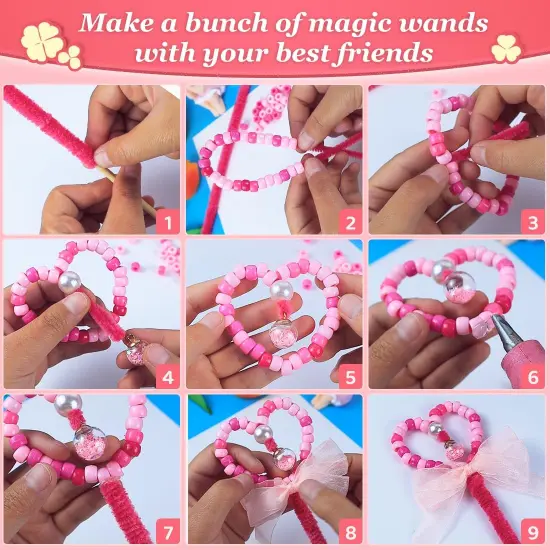 Make a bunch of magic wands with your best friends

1

2

3

4

5

6

7

8

9