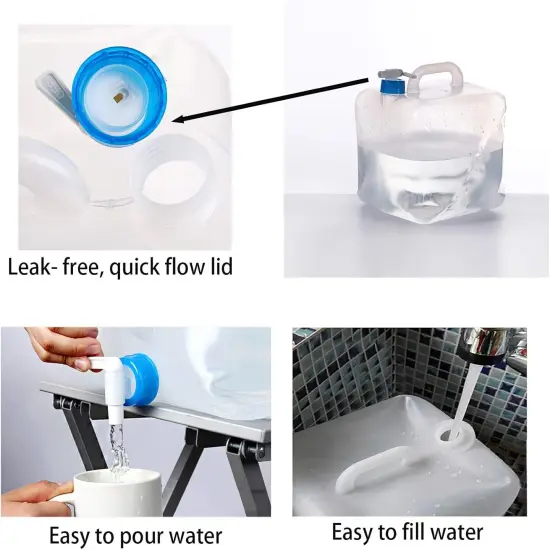 Leak- free, quick flow lid

Easy to pour water

Easy to fill water