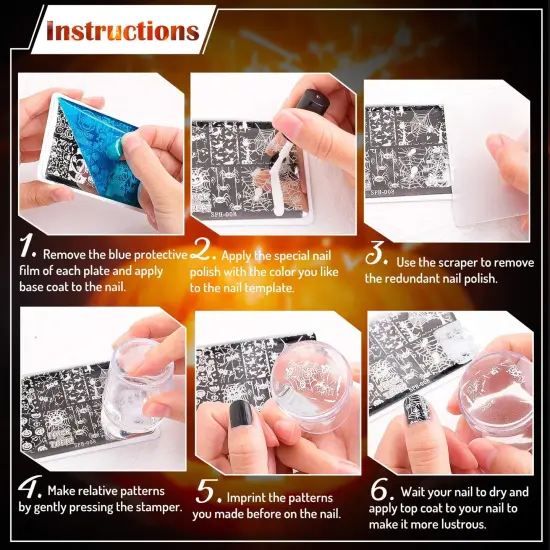 Instructions

SPH-008

SPH-008

1. Remove the blue protective film of each plate and apply base coat to the nail.

2. Apply the special nail polish with the color you like to the nail template.

3. Use the scraper to remove the redundant nail polish.

SPH-008

SPH-008

4. Make relative patterns by gently pressing the stamper.

5. Imprint the patterns you made before on the nail.

6. Wait your nail to dry and apply top coat to your nail to make it more lustrous.