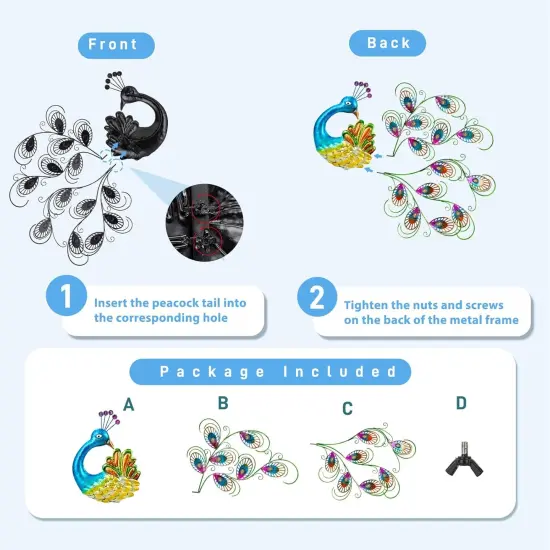 Front

Back

1
Insert the peacock tail into the corresponding hole

2
Tighten the nuts and screws on the back of the metal frame

Package Included

A

B

C

D