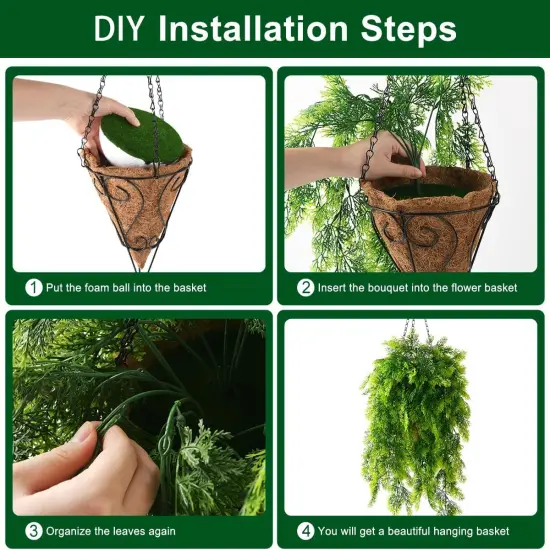 DIY Installation Steps

1 Put the foam ball into the basket

2 Insert the bouquet into the flower basket

3 Organize the leaves again

4 You will get a beautiful hanging basket