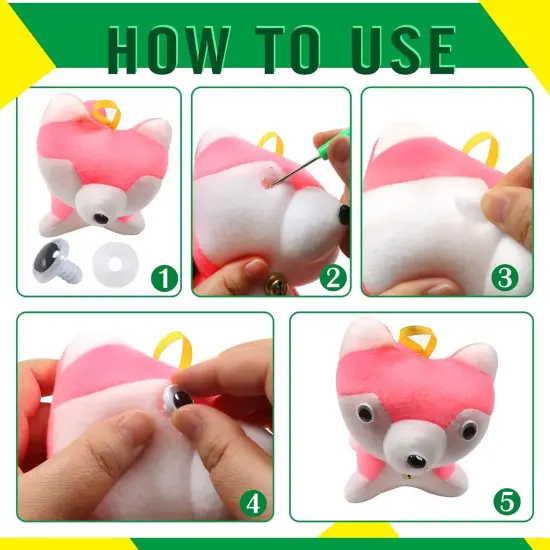 HOW TO USE

1

2

3

4

5