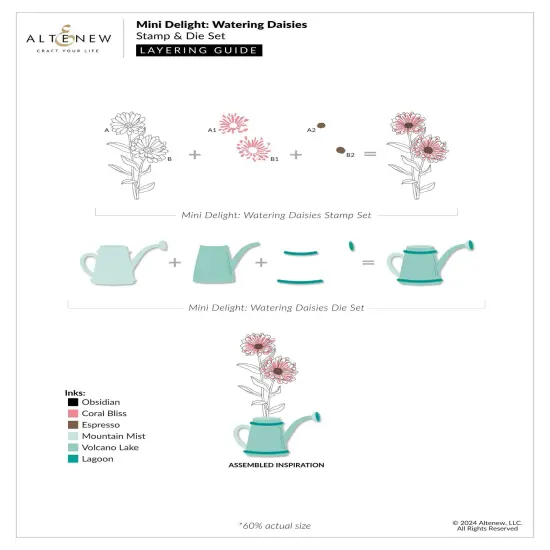 ALTENEW
CRAFT YOUR LIFE

Mini Delight: Watering Daisies
Stamp & Die Set
LAYERING GUIDE

A
B
+
A1
B1
+
A2
B2
=

Mini Delight: Watering Daisies Stamp Set

+
+
=

Mini Delight: Watering Daisies Die Set

Inks:
Obsidian
Coral Bliss
Espresso
Mountain Mist
Volcano Lake
Lagoon

ASSEMBLED INSPIRATION

*60% actual size

© 2024 Altenew, LLC.
All Rights Reserved