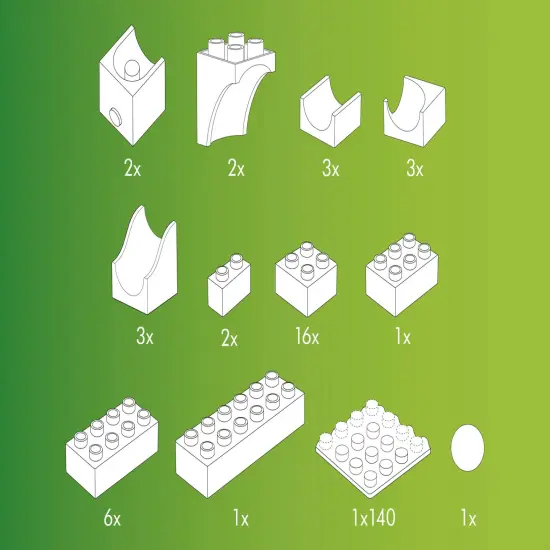 2x
2x
3x
3x

3x
2x
16x
1x

6x
1x
1x140
1x