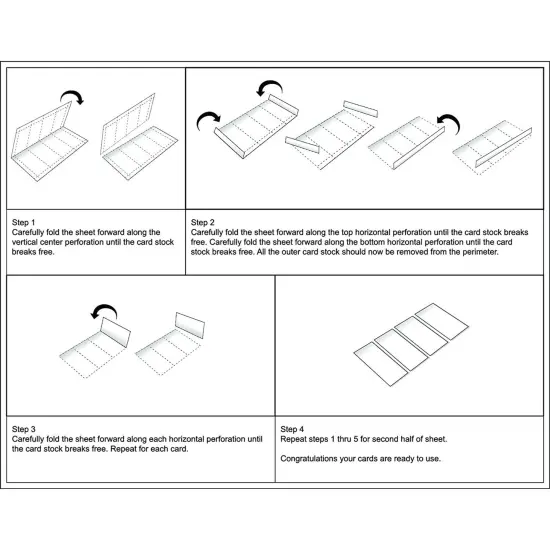 Step 1
Carefully fold the sheet forward along the vertical center perforation until the card stock breaks free.

Step 2
Carefully fold the sheet forward along the top horizontal perforation until the card stock breaks free. Carefully fold the sheet forward along the bottom horizontal perforation until the card stock breaks free. All the outer card stock should now be removed from the perimeter.

Step 3
Carefully fold the sheet forward along each horizontal perforation until the card stock breaks free. Repeat for each card.

Step 4
Repeat steps 1 thru 5 for second half of sheet.

Congratulations your cards are ready to use.