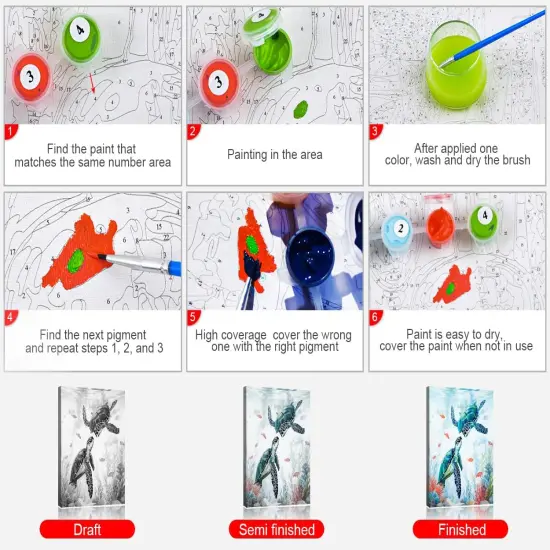 1
Find the paint that matches the same number area

2
Painting in the area

3
After applied one color, wash and dry the brush

4
Find the next pigment and repeat steps 1, 2, and 3

5
High coverage cover the wrong one with the right pigment

6
Paint is easy to dry, cover the paint when not in use

Draft

Semi finished

Finished