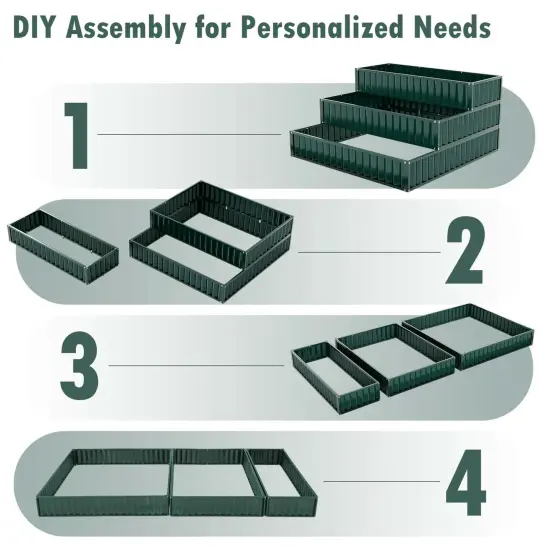 DIY Assembly for Personalized Needs

1

2

3

4