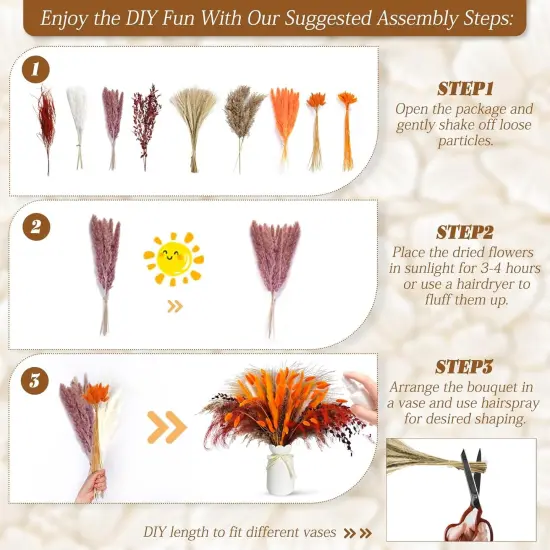 Enjoy the DIY Fun With Our Suggested Assembly Steps:

1

STEP1
Open the package and gently shake off loose particles.

2

STEP2
Place the dried flowers in sunlight for 3-4 hours or use a hairdryer to fluff them up.

3

STEP3
Arrange the bouquet in a vase and use hairspray for desired shaping.

DIY length to fit different vases