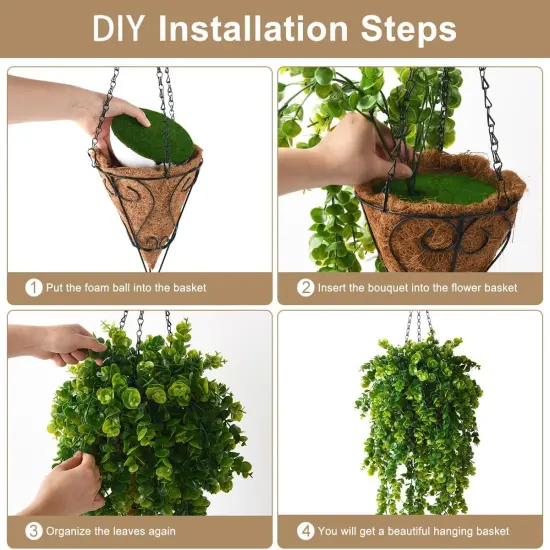 DIY Installation Steps

1 Put the foam ball into the basket

2 Insert the bouquet into the flower basket

3 Organize the leaves again

4 You will get a beautiful hanging basket