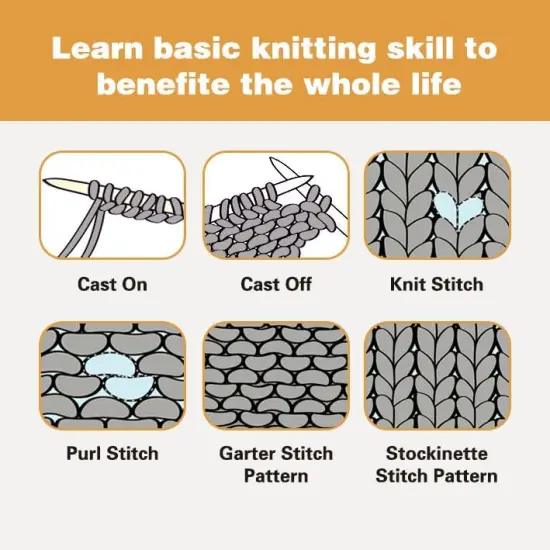 Learn basic knitting skill to benefite the whole life

Cast On

Cast Off

Knit Stitch

Purl Stitch

Garter Stitch Pattern

Stockinette Stitch Pattern