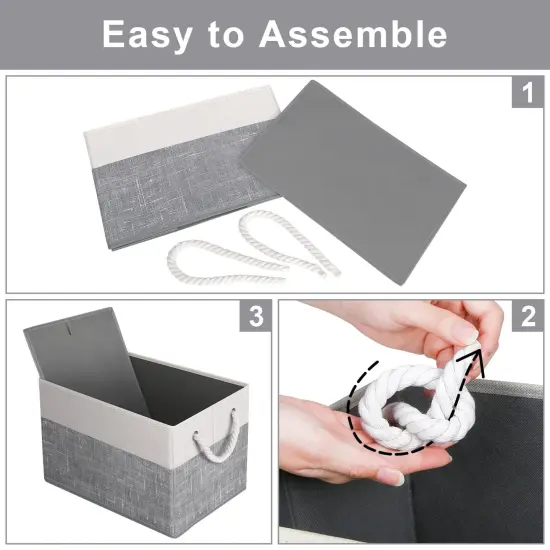 Easy to Assemble

1

3

2