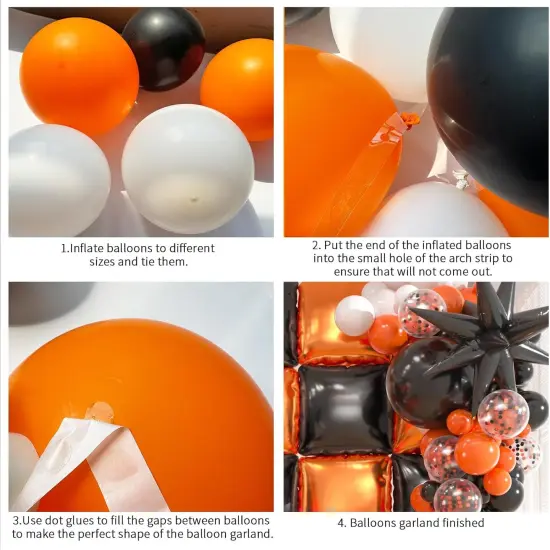 1.Inflate balloons to different sizes and tie them.

2. Put the end of the inflated balloons into the small hole of the arch strip to ensure that will not come out.

3.Use dot glues to fill the gaps between balloons to make the perfect shape of the balloon garland.

4. Balloons garland finished