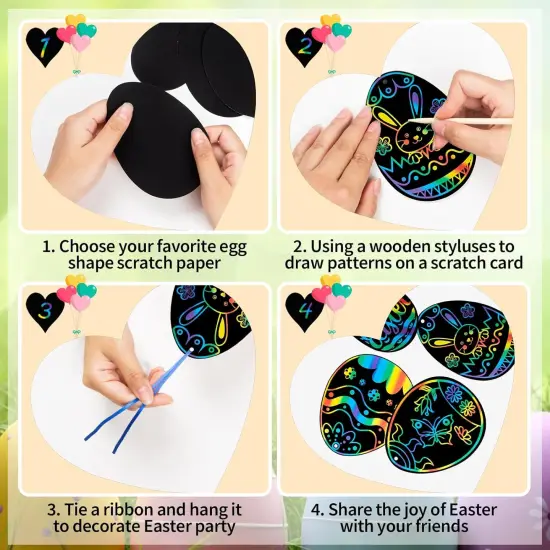 1

1. Choose your favorite egg shape scratch paper

2

2. Using a wooden styluses to draw patterns on a scratch card

3

3. Tie a ribbon and hang it to decorate Easter party

4

4. Share the joy of Easter with your friends