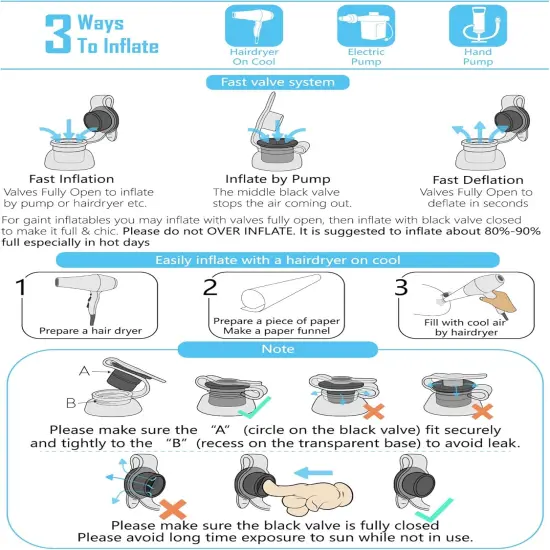 3 Ways To Inflate

Hairdryer On Cool

Electric Pump

Hand Pump

Fast valve system

Fast Inflation
Valves Fully Open to inflate by pump or hairdryer etc.

Inflate by Pump
The middle black valve stops the air coming out.

Fast Deflation
Valves Fully Open to deflate in seconds

For gaint inflatables you may inflate with valves fully open, then inflate with black valve closed to make it full & chic. Please do not OVER INFLATE. It is suggested to inflate about 80%-90% full especially in hot days

Easily inflate with a hairdryer on cool

1
Prepare a hair dryer

2
Prepare a piece of paper
Make a paper funnel

3
Fill with cool air by hairdryer

Note

A

B

Please make sure the "A" (circle on the black valve) fit securely and tightly to the "B" (recess on the transparent base) to avoid leak.

Please make sure the black valve is fully closed
Please avoid long time exposure to sun while not in use.