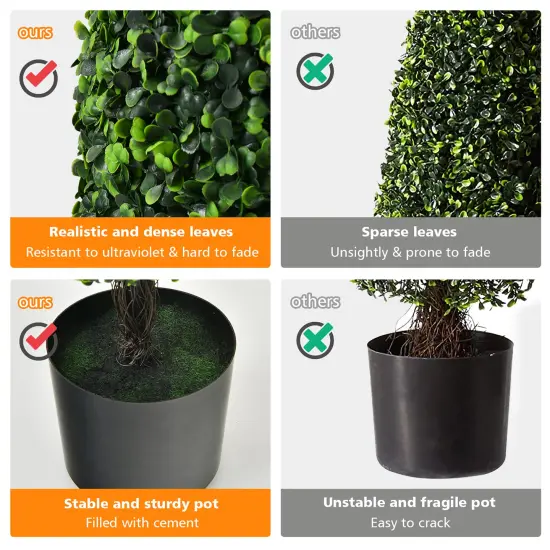 ours

Realistic and dense leaves
Resistant to ultraviolet & hard to fade

others

Sparse leaves
Unsightly & prone to fade

ours

Stable and sturdy pot
Filled with cement

others

Unstable and fragile pot
Easy to crack