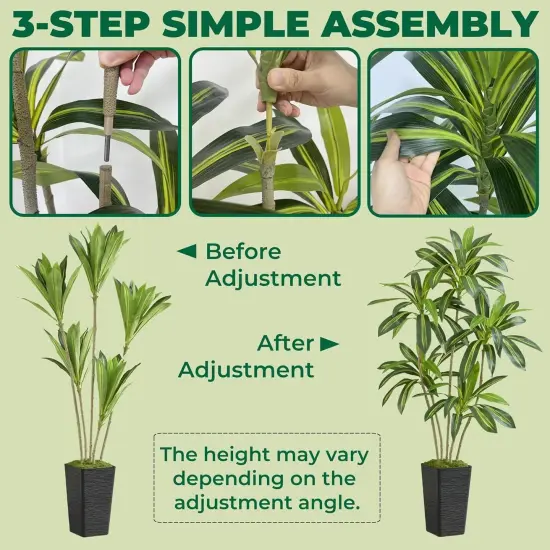 3-STEP SIMPLE ASSEMBLY

◄ Before Adjustment

After ► Adjustment

The height may vary depending on the adjustment angle.