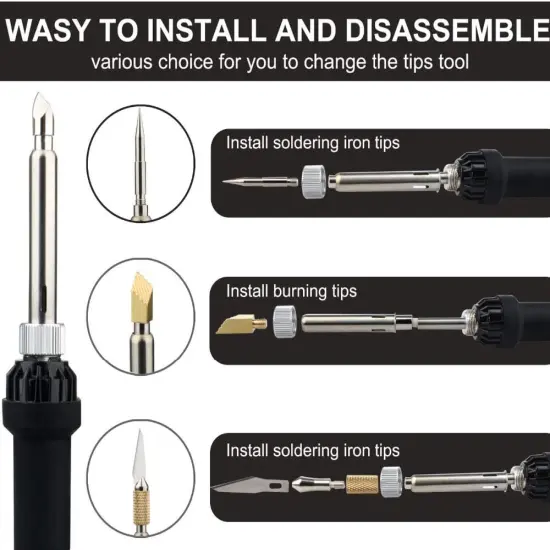 WASY TO INSTALL AND DISASSEMBLE
various choice for you to change the tips tool

Install soldering iron tips

Install burning tips

Install soldering iron tips