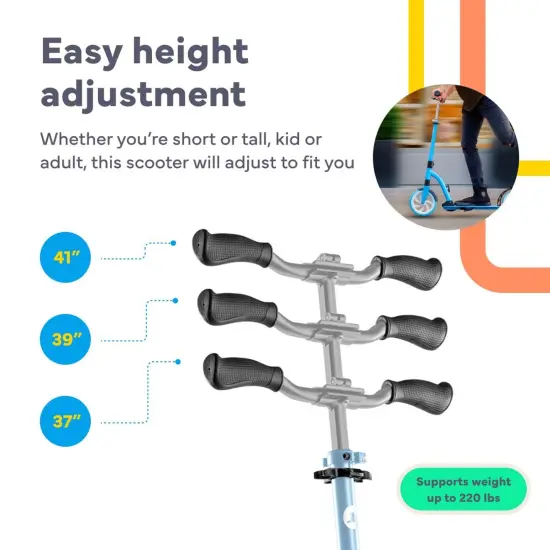 Easy height adjustment

Whether you're short or tall, kid or adult, this scooter will adjust to fit you

41"

39"

37"

Supports weight up to 220 lbs