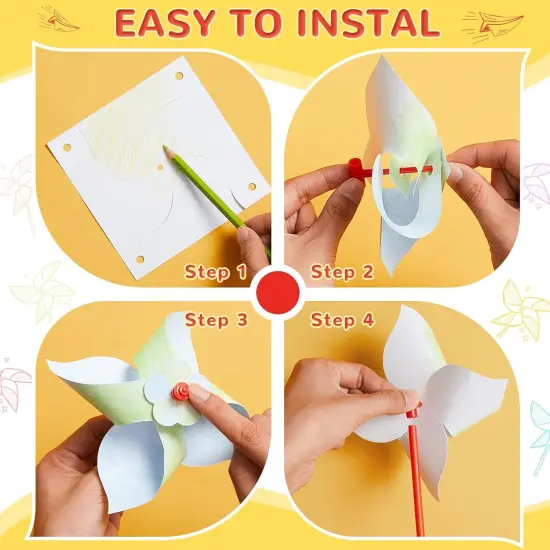 EASY TO INSTAL

Step 1

Step 2

Step 3

Step 4