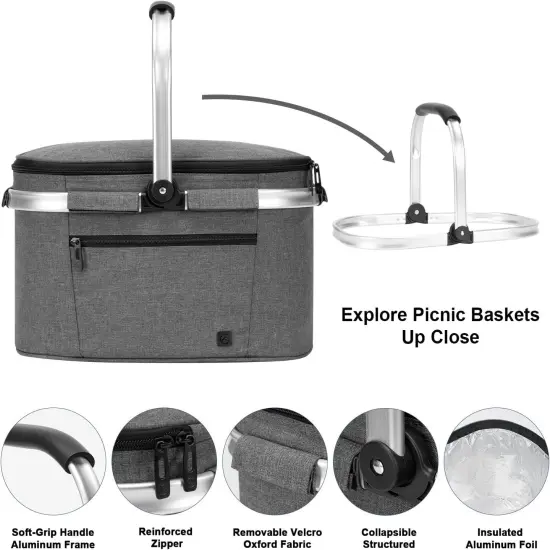 Explore Picnic Baskets Up Close

Soft-Grip Handle Aluminum Frame

Reinforced Zipper

Removable Velcro Oxford Fabric

Collapsible Structured

Insulated Aluminum Foil