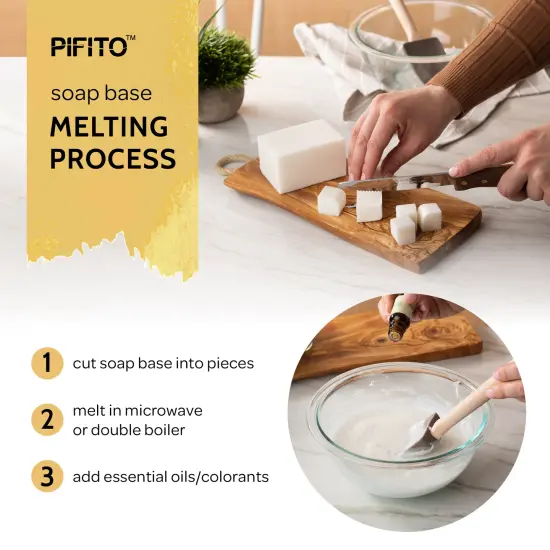 PIFITO™

soap base

MELTING PROCESS

1 cut soap base into pieces

2 melt in microwave or double boiler

3 add essential oils/colorants