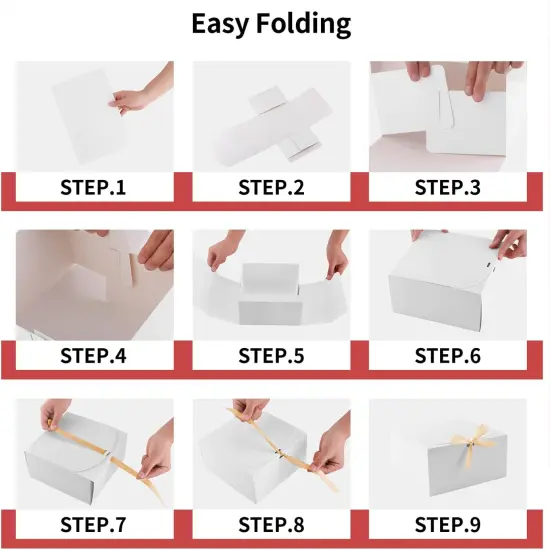 Easy Folding

STEP.1

STEP.2

STEP.3

STEP.4

STEP.5

STEP.6

STEP.7

STEP.8

STEP.9