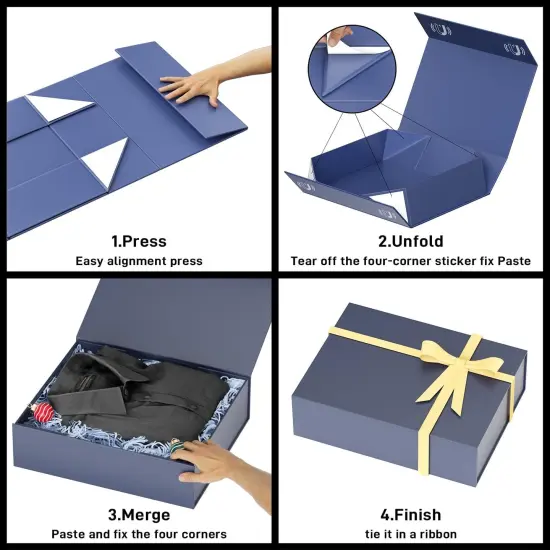 1.Press
Easy alignment press

2.Unfold
Tear off the four-corner sticker fix Paste

3.Merge
Paste and fix the four corners

4.Finish
tie it in a ribbon