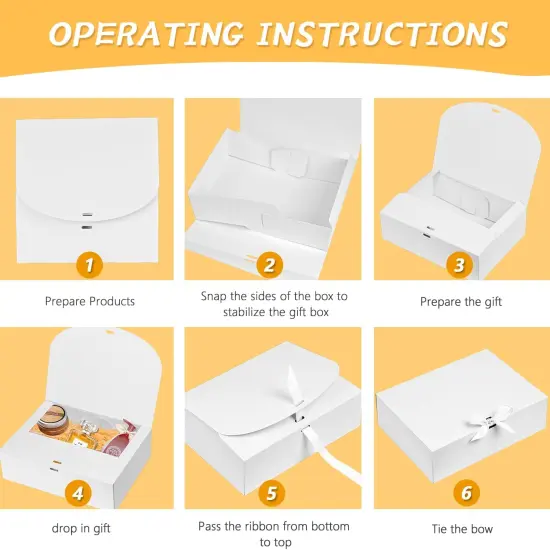 OPERATING INSTRUCTIONS

1

Prepare Products

2

Snap the sides of the box to stabilize the gift box

3

Prepare the gift

4

drop in gift

5

Pass the ribbon from bottom to top

6

Tie the bow