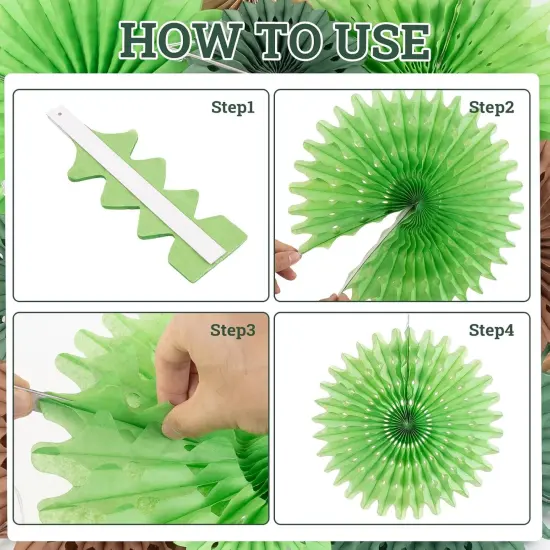 HOW TO USE

Step1

Step2

Step3

Step4