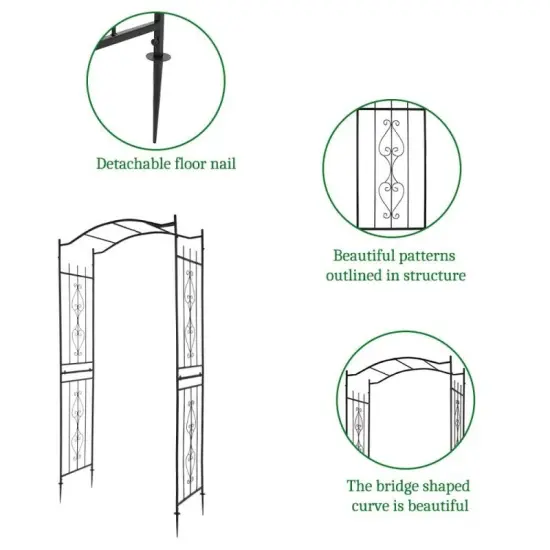 Detachable floor nail

Beautiful patterns outlined in structure

The bridge shaped curve is beautiful