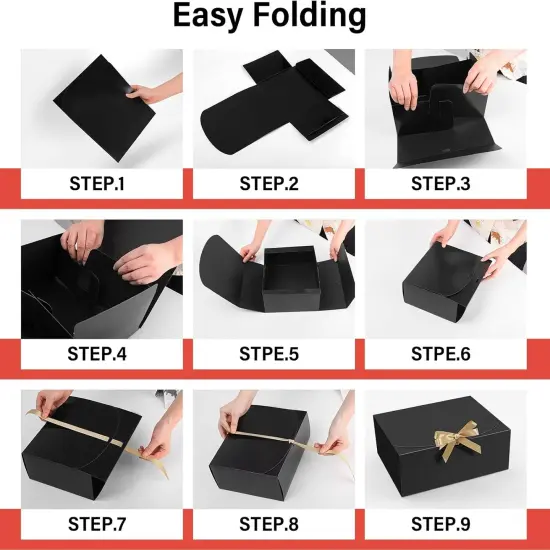 Easy Folding

STEP.1

STEP.2

STEP.3

STEP.4

STPE.5

STPE.6

STEP.7

STEP.8

STEP.9