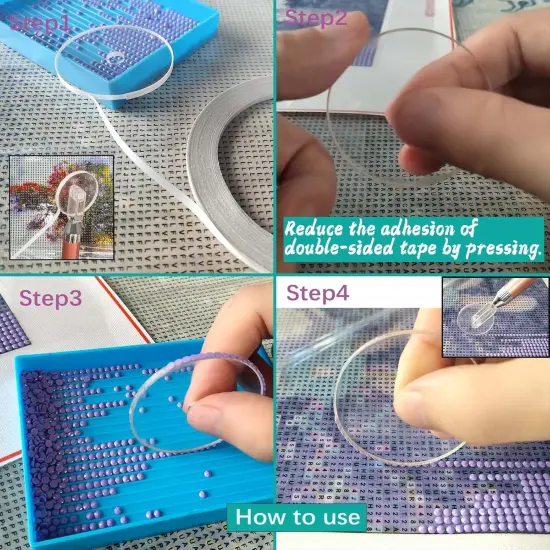 Step1

Step2

Reduce the adhesion of double-sided tape by pressing.

Step3

Step4

How to use