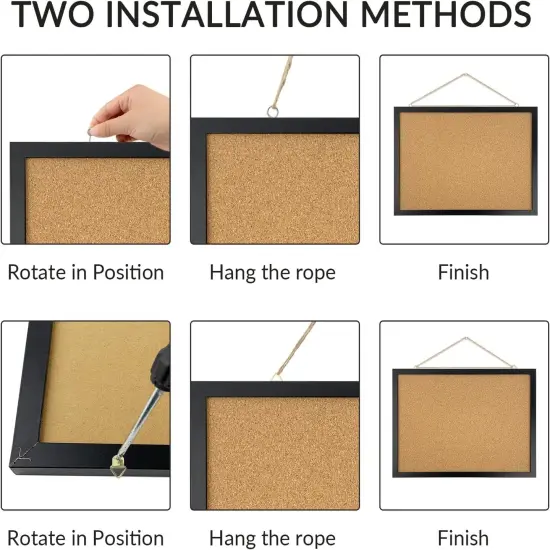 TWO INSTALLATION METHODS

Rotate in Position

Hang the rope

Finish

Rotate in Position

Hang the rope

Finish