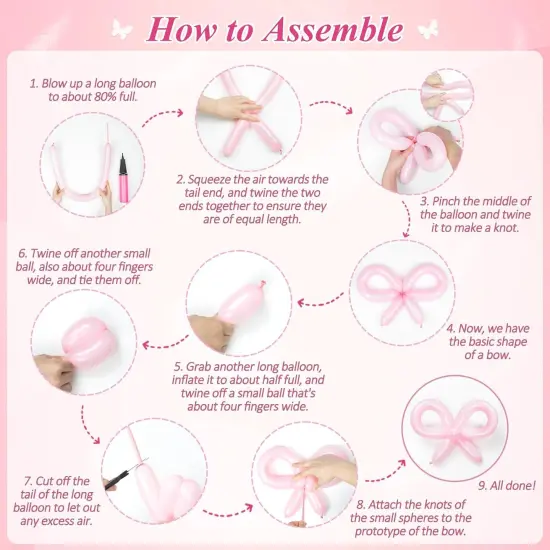 How to Assemble

1. Blow up a long balloon to about 80% full.

2. Squeeze the air towards the tail end, and twine the two ends together to ensure they are of equal length.

3. Pinch the middle of the balloon and twine it to make a knot.

4. Now, we have the basic shape of a bow.

5. Grab another long balloon, inflate it to about half full, and twine off a small ball that's about four fingers wide.

6. Twine off another small ball, also about four fingers wide, and tie them off.

7. Cut off the tail of the long balloon to let out any excess air.

8. Attach the knots of the small spheres to the prototype of the bow.

9. All done!