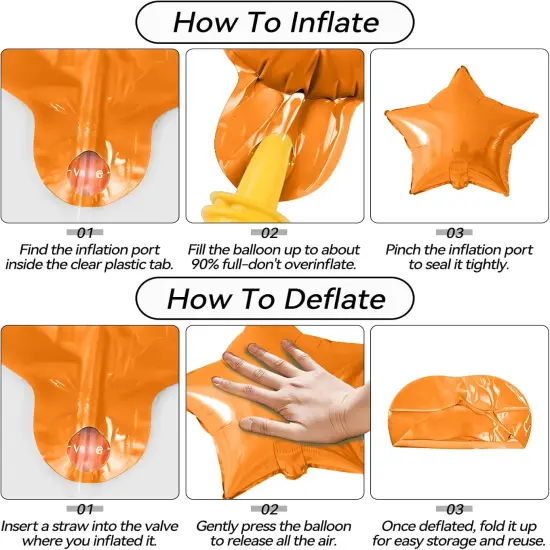 How To Inflate

01
Find the inflation port inside the clear plastic tab.

02
Fill the balloon up to about 90% full-don't overinflate.

03
Pinch the inflation port to seal it tightly.

How To Deflate

01
Insert a straw into the valve where you inflated it.

02
Gently press the balloon to release all the air.

03
Once deflated, fold it up for easy storage and reuse.