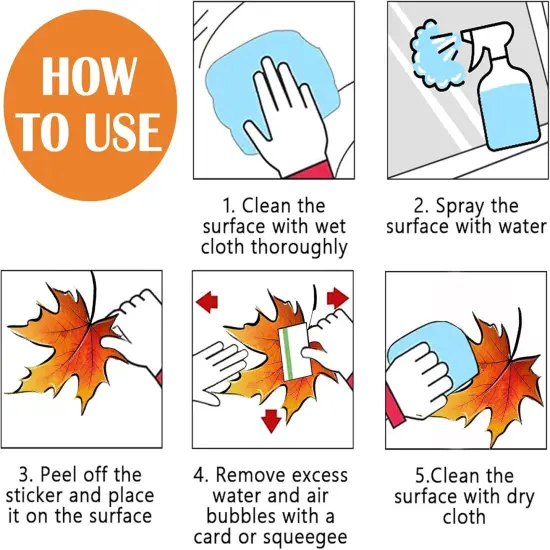 HOW TO USE

1. Clean the surface with wet cloth thoroughly

2. Spray the surface with water

3. Peel off the sticker and place it on the surface

4. Remove excess water and air bubbles with a card or squeegee

5.Clean the surface with dry cloth