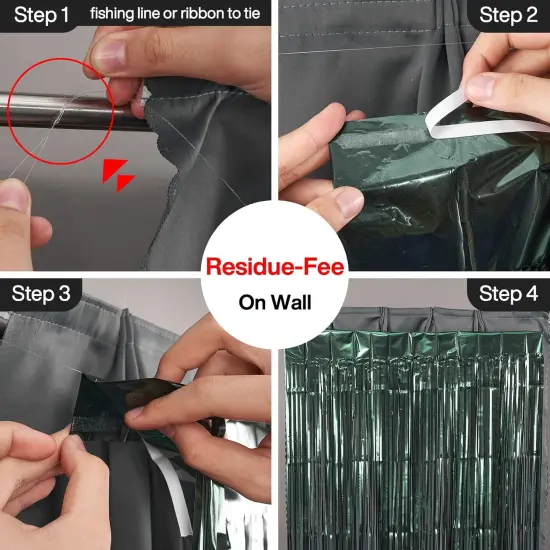 Step 1 fishing line or ribbon to tie

Step 2

Residue-Fee
On Wall

Step 3

Step 4