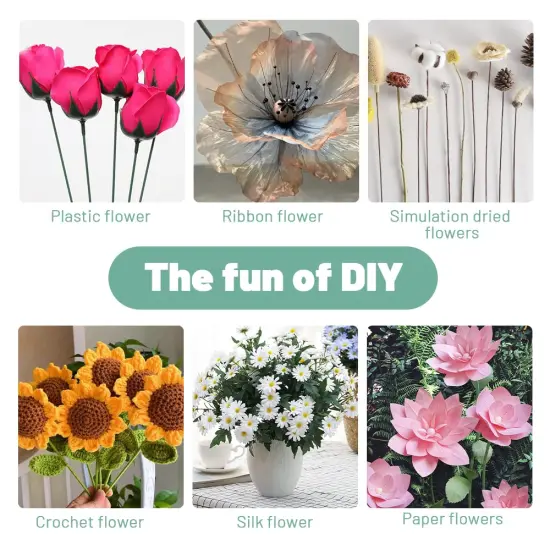 Plastic flower

Ribbon flower

Simulation dried flowers

The fun of DIY

Crochet flower

Silk flower

Paper flowers