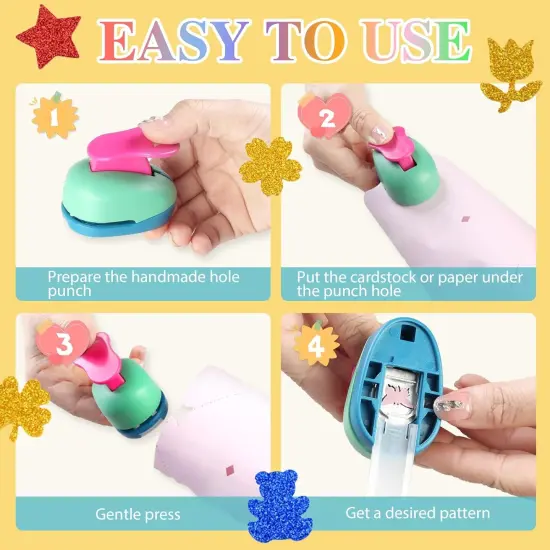 EASY TO USE

1

Prepare the handmade hole punch

2

Put the cardstock or paper under the punch hole

3

Gentle press

4

Get a desired pattern