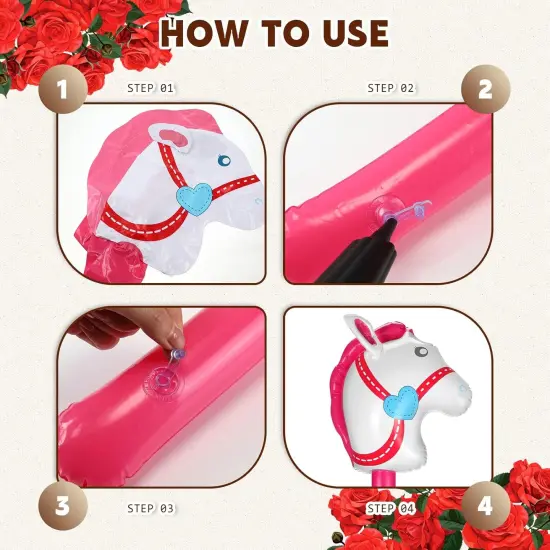 HOW TO USE

1 STEP 01

STEP 02 2

3 STEP 03

STEP 04 4