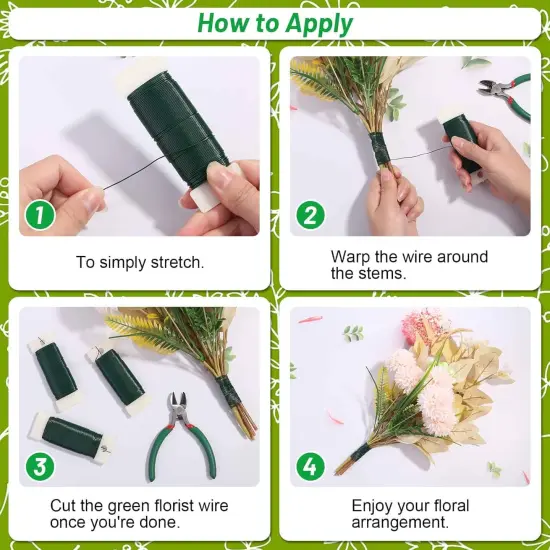 How to Apply

1

To simply stretch.

2

Warp the wire around the stems.

3

Cut the green florist wire once you're done.

4

Enjoy your floral arrangement.