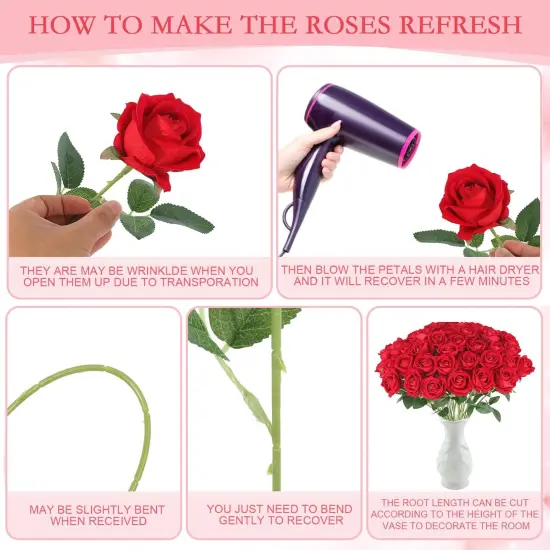 HOW TO MAKE THE ROSES REFRESH

THEY ARE MAY BE WRINKLDE WHEN YOU OPEN THEM UP DUE TO TRANSPORATION

THEN BLOW THE PETALS WITH A HAIR DRYER AND IT WILL RECOVER IN A FEW MINUTES

MAY BE SLIGHTLY BENT WHEN RECEIVED

YOU JUST NEED TO BEND GENTLY TO RECOVER

THE ROOT LENGTH CAN BE CUT ACCORDING TO THE HEIGHT OF THE VASE TO DECORATE THE ROOM