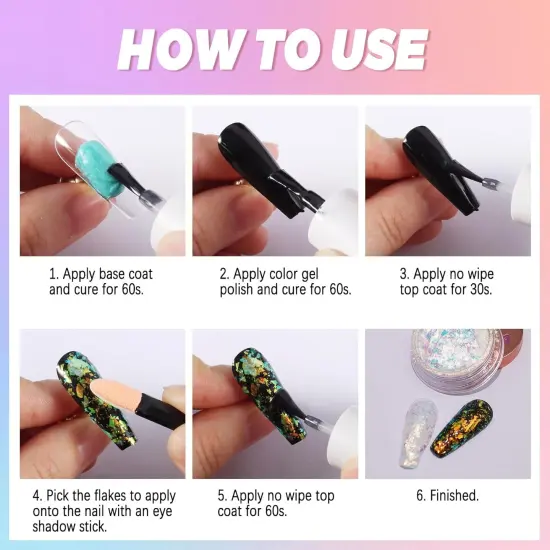 HOW TO USE

1. Apply base coat and cure for 60s.

2. Apply color gel polish and cure for 60s.

3. Apply no wipe top coat for 30s.

4. Pick the flakes to apply onto the nail with an eye shadow stick.

5. Apply no wipe top coat for 60s.

6. Finished.